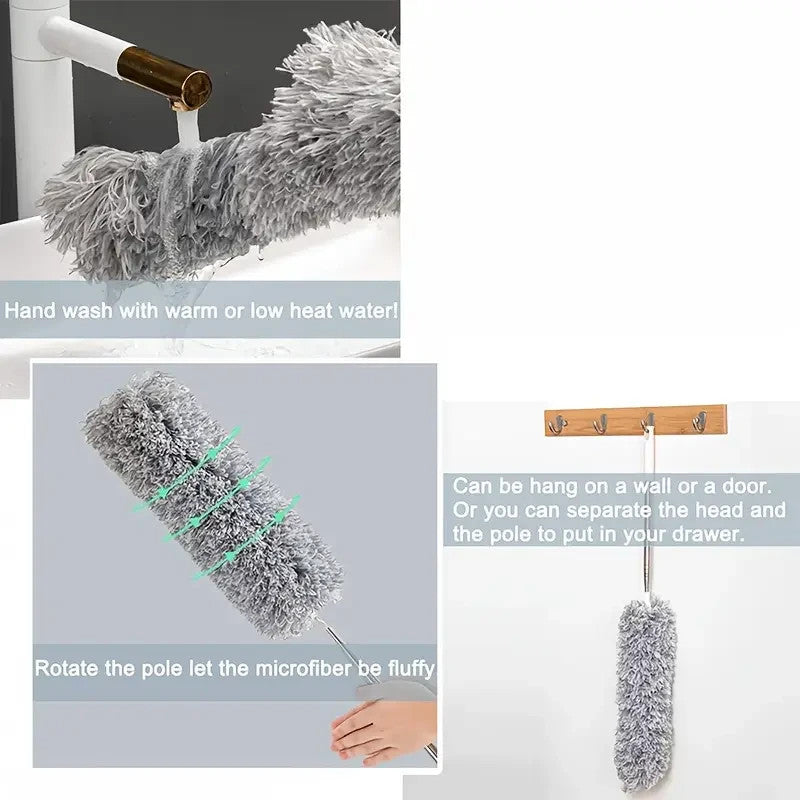 Hand wash with warm or low heat water!

Rotate the pole let the microfiber be fluffy

Can be hang on a wall or a door. Or you can separate the head and the pole to put in your drawer.