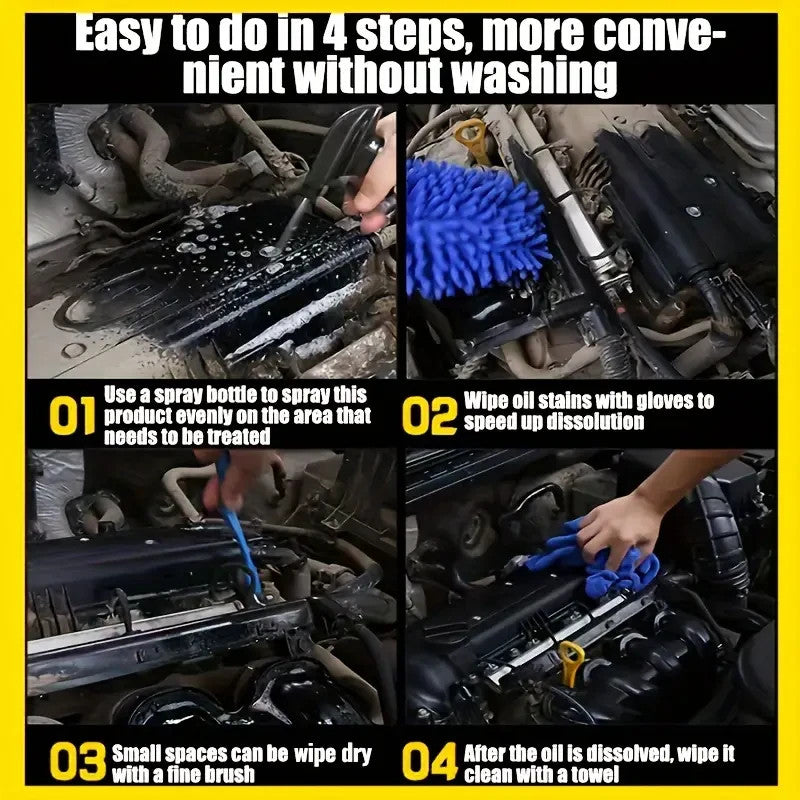 Easy to do in 4 steps, more convenient without washing

01 Use a spray bottle to spray this product evenly on the area that needs to be treated

02 Wipe oil stains with gloves to speed up dissolution

03 Small spaces can be wipe dry with a fine brush

04 After the oil is dissolved, wipe it clean with a towel