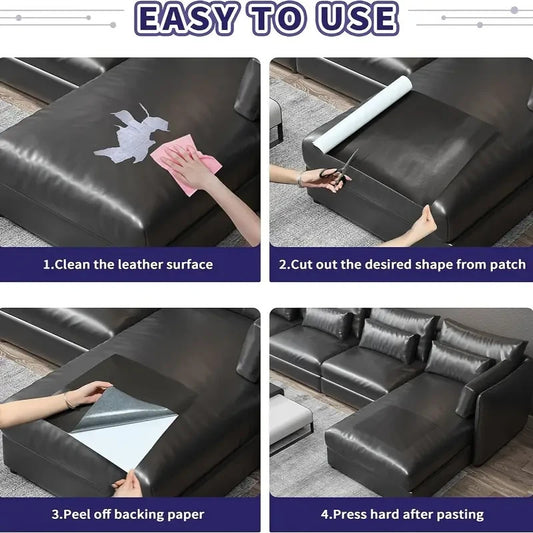 EASY TO USE

1.Clean the leather surface

2.Cut out the desired shape from patch

3.Peel off backing paper

4.Press hard after pasting