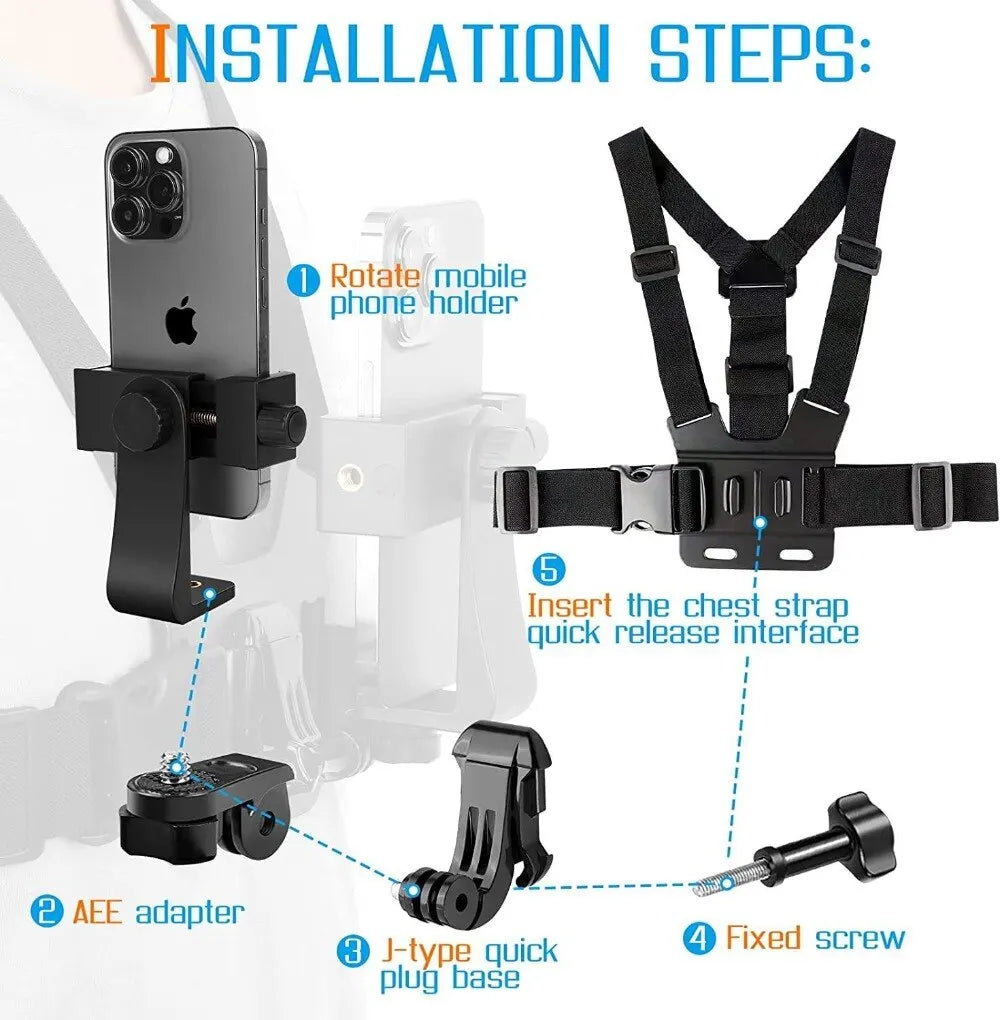 INSTALLATION STEPS:

1 Rotate mobile phone holder

5 Insert the chest strap quick release interface

2 AEE adapter

3 J-type quick plug base

4 Fixed screw